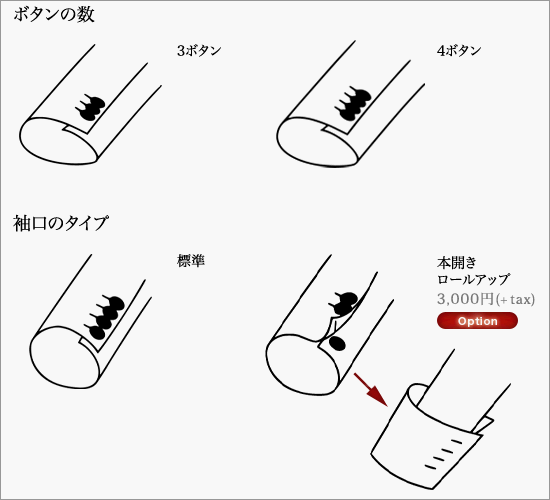 ボタンの数

3ボタン

4ボタン

袖口のタイプ

標準

本開き
ロールアップ
3,000円(+ tax)
Option