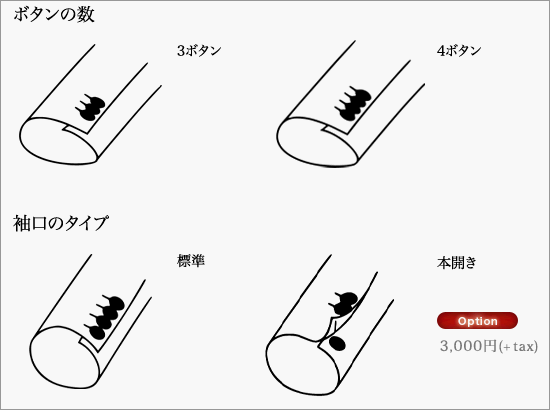 ボタンの数

3ボタン

4ボタン

袖口のタイプ

標準

本開き

Option

3,000円(+tax)